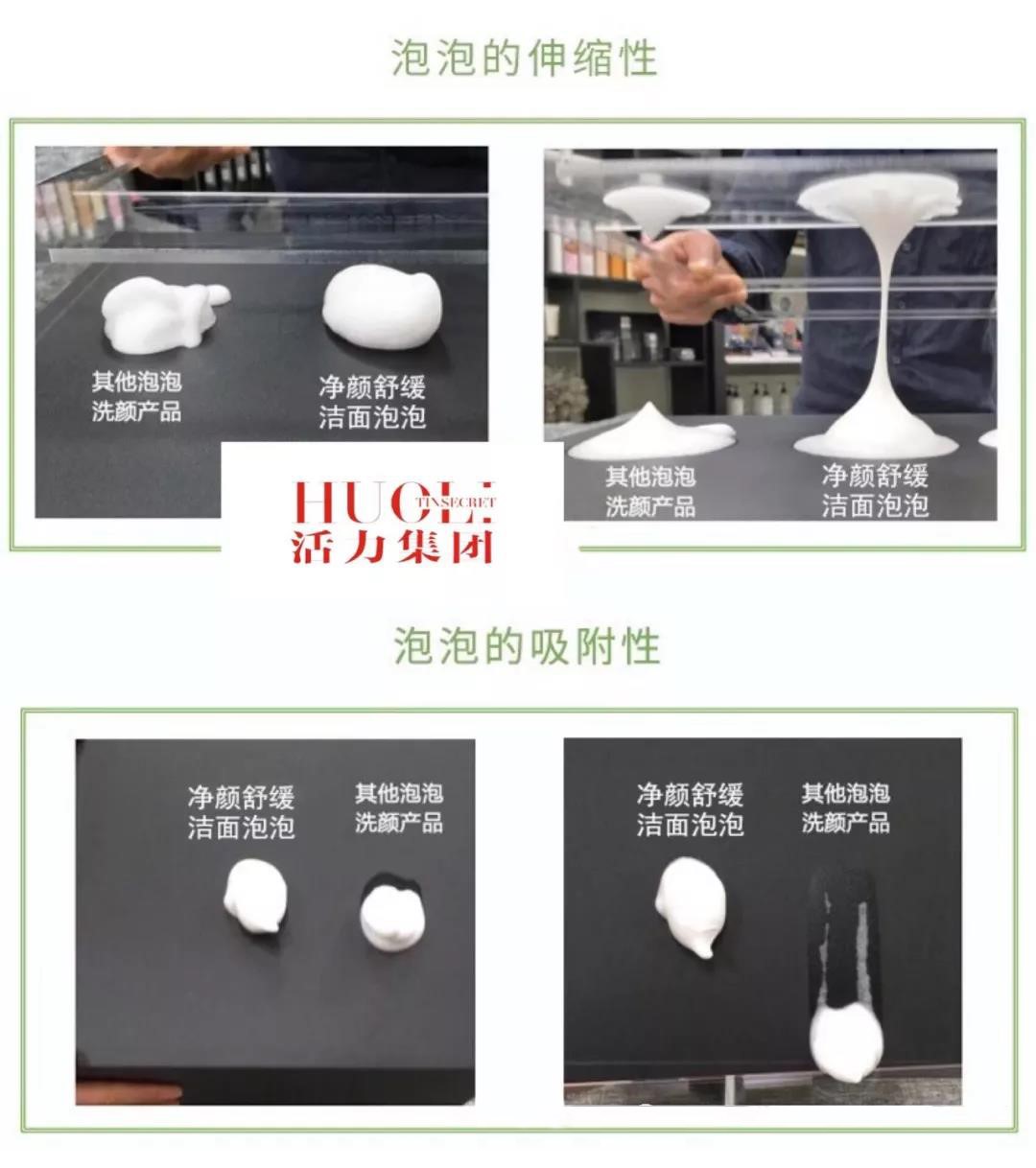 泡泡的伸缩性

其他泡泡
洗颜产品

净颜舒缓
洁面泡泡

其他泡泡
洗颜产品

净颜舒缓
洁面泡泡

HUOLI
TINSECRET
活力集团

泡泡的吸附性

净颜舒缓
洁面泡泡

其他泡泡
洗颜产品

净颜舒缓
洁面泡泡

其他泡泡
洗颜产品